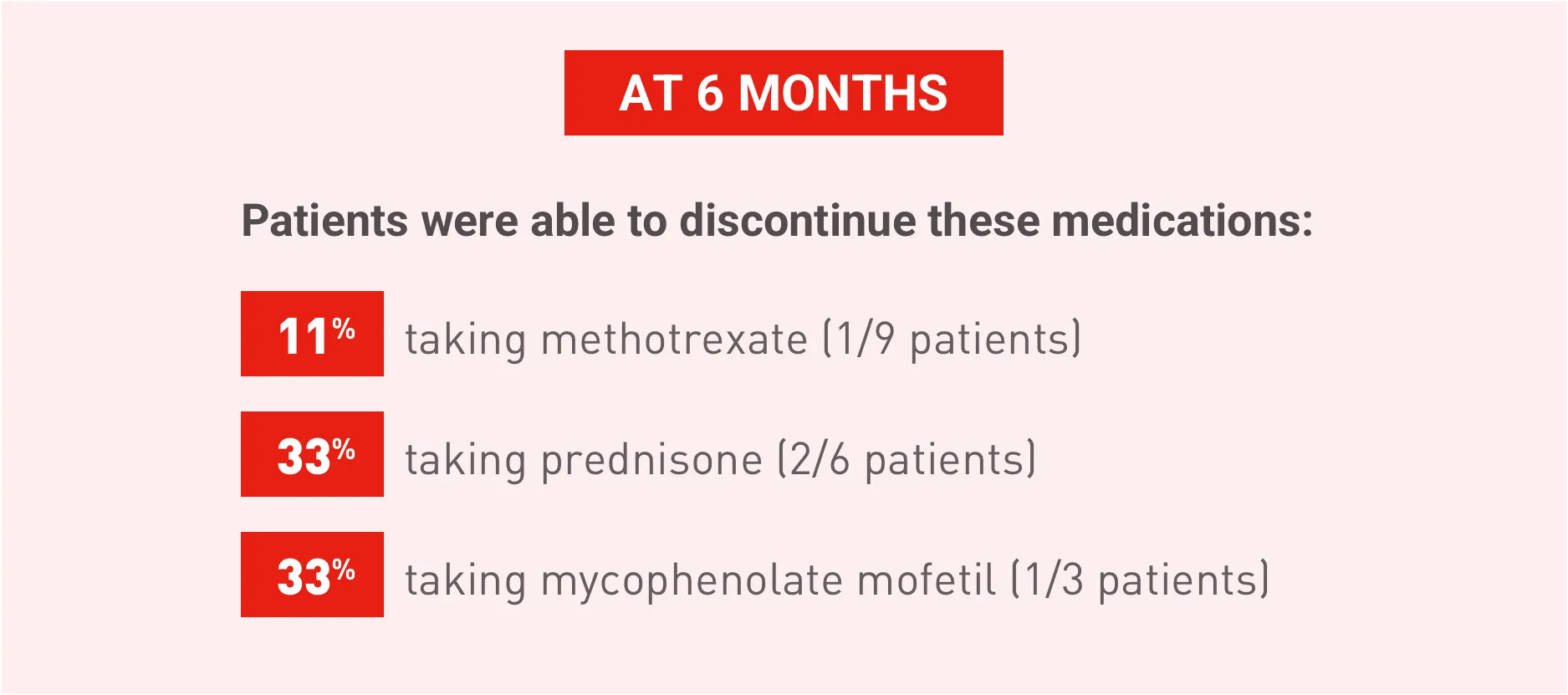 AT 6 MONTHS

Patients were able to discontinue these medications:

11% taking methotrexate (1/9 patients)

33% taking prednisone (2/6 patients)

33% taking mycophenolate mofetil (1/3 patients)